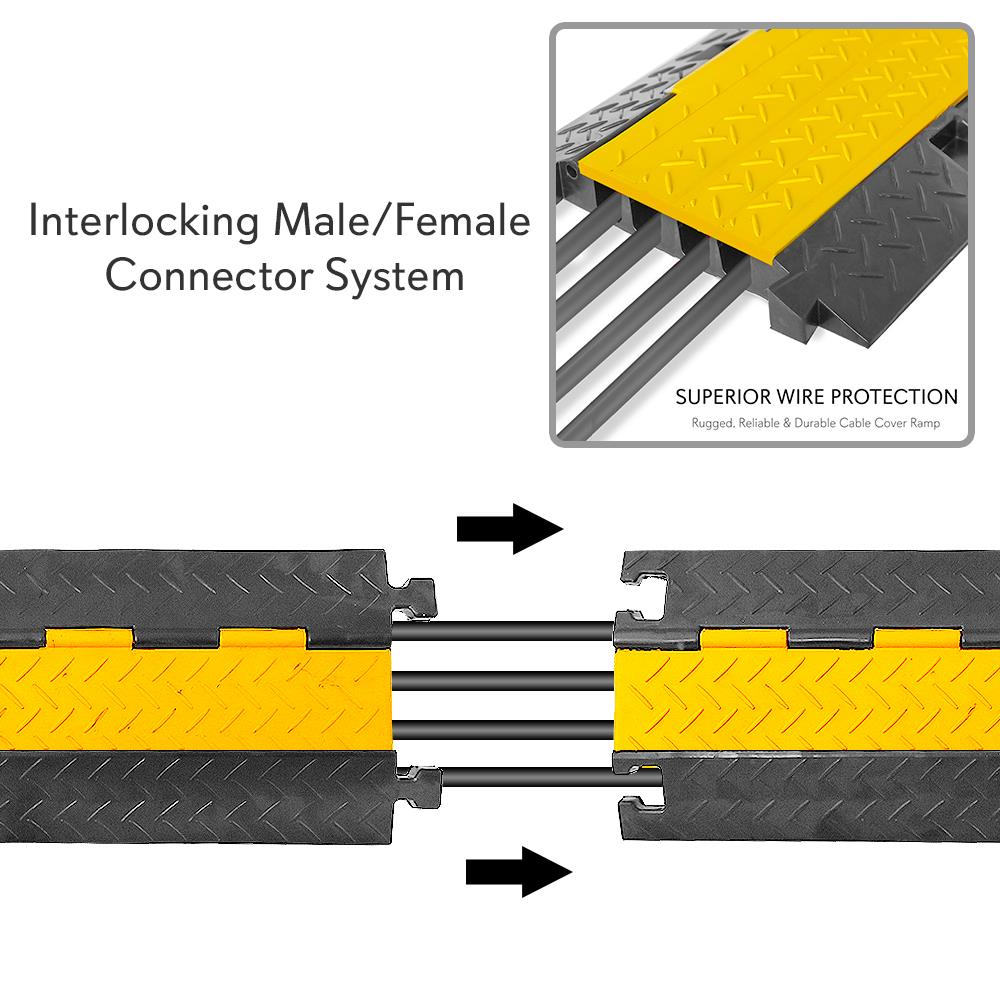 Interlocking Male/Female Connector System

SUPERIOR WIRE PROTECTION
Rugged, Reliable & Durable Cable Cover Ramp