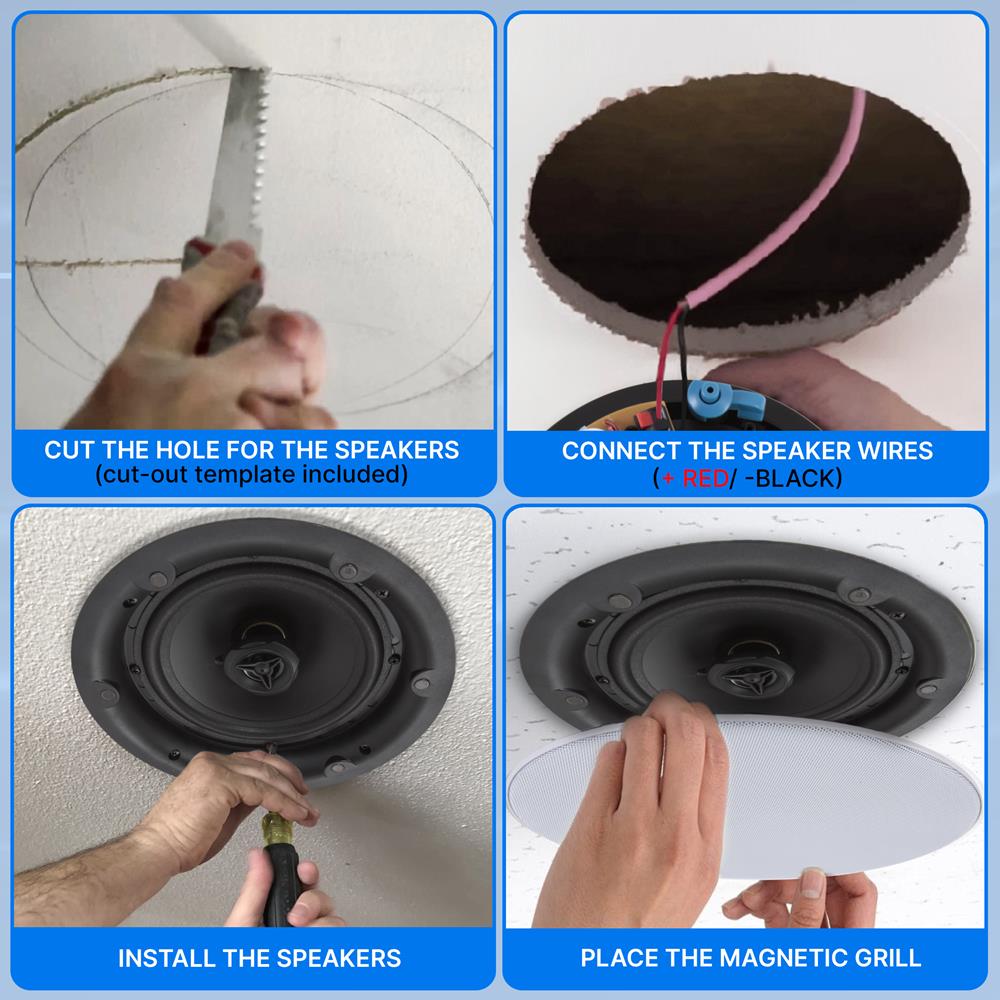 CUT THE HOLE FOR THE SPEAKERS
(cut-out template included)

CONNECT THE SPEAKER WIRES
(+ RED/ -BLACK)

INSTALL THE SPEAKERS

PLACE THE MAGNETIC GRILL