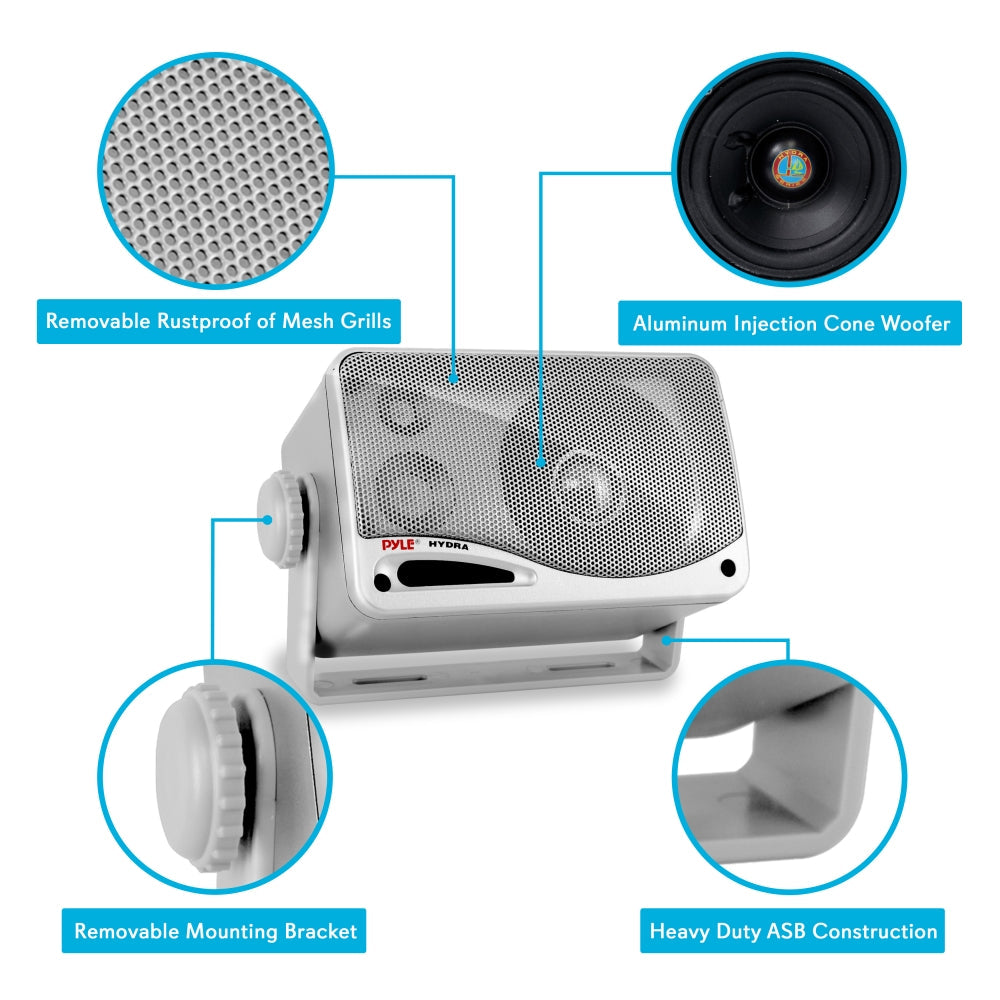 Removable Rustproof of Mesh Grills

Aluminum Injection Cone Woofer

PYLE® HYDRA

Removable Mounting Bracket

Heavy Duty ASB Construction