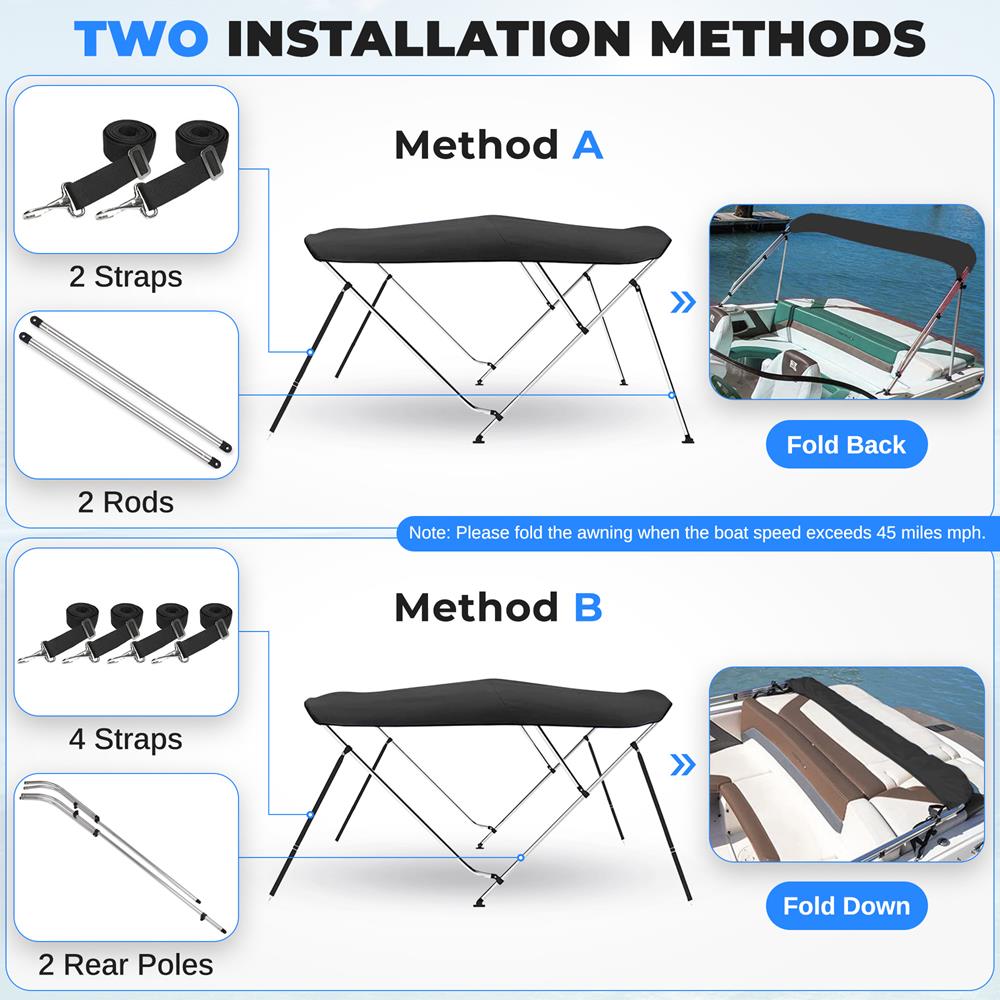 TWO INSTALLATION METHODS

Method A

2 Straps

2 Rods

Fold Back

Note: Please fold the awning when the boat speed exceeds 45 miles mph.

Method B

4 Straps

2 Rear Poles

Fold Down