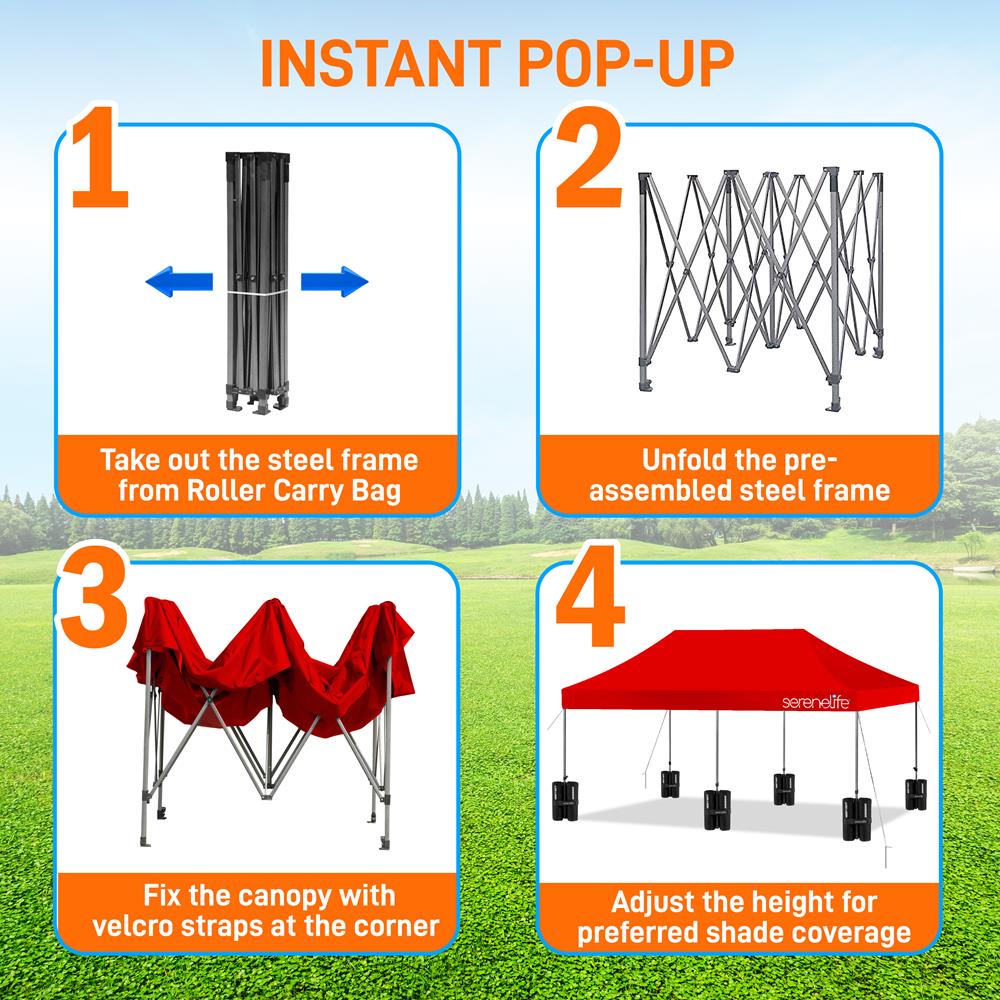 INSTANT POP-UP

1

Take out the steel frame from Roller Carry Bag

2

Unfold the pre-assembled steel frame

3

Fix the canopy with velcro straps at the corner

4

serenelife

Adjust the height for preferred shade coverage