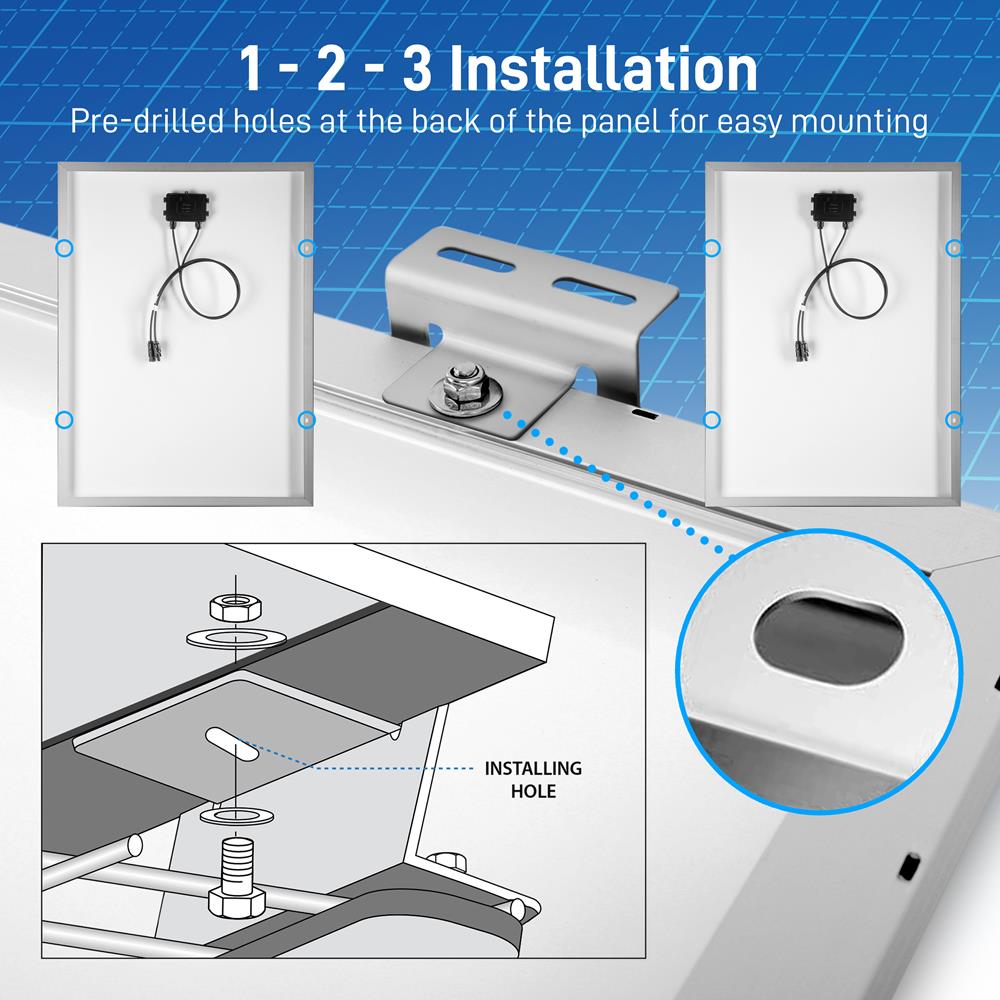 1 - 2 - 3 Installation

Pre-drilled holes at the back of the panel for easy mounting

INSTALLING HOLE