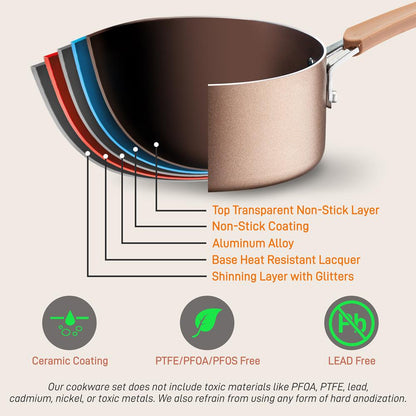 Top Transparent Non-Stick Layer
Non-Stick Coating
Aluminum Alloy
Base Heat Resistant Lacquer
Shinning Layer with Glitters

Pb

Ceramic Coating
PTFE/PFOA/PFOS Free
LEAD Free

Our cookware set does not include toxic materials like PFOA, PTFE, lead, cadmium, nickel, or toxic metals. We also refrain from using any form of hard anodization.