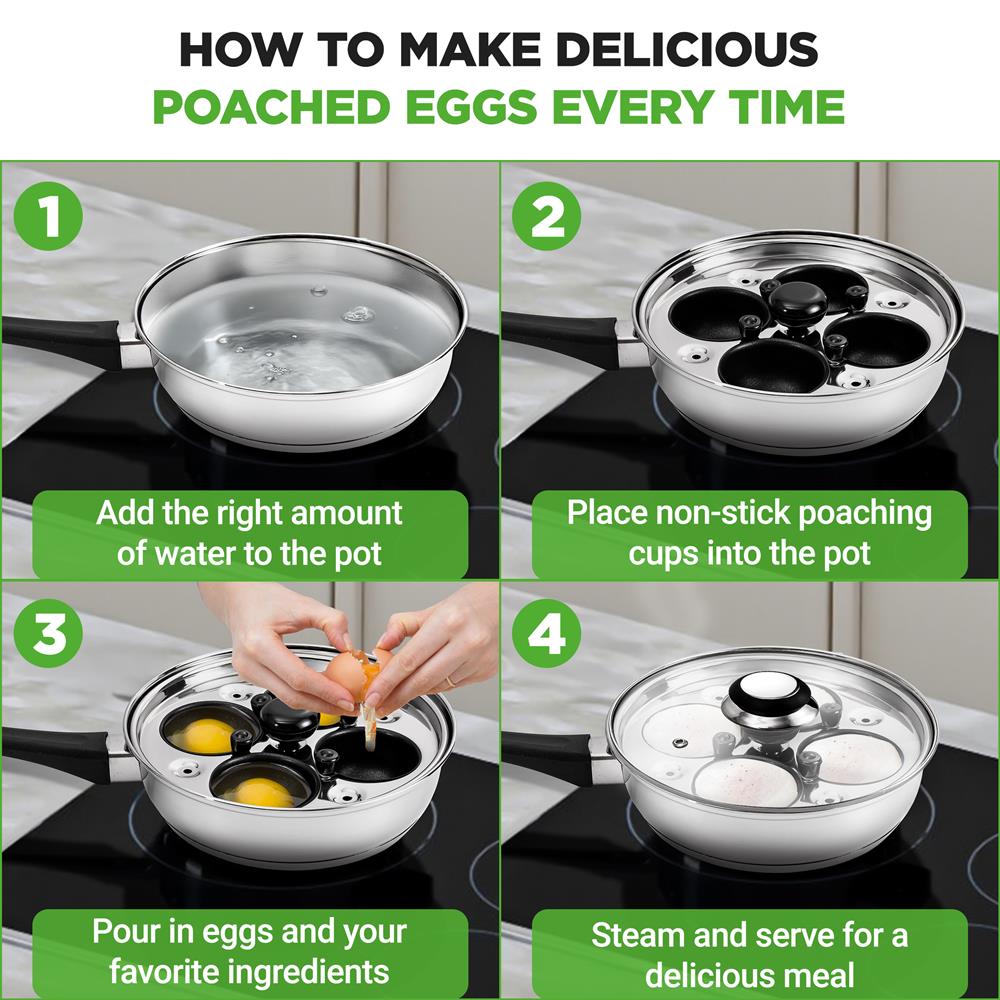 HOW TO MAKE DELICIOUS
POACHED EGGS EVERY TIME

1
Add the right amount of water to the pot

2
Place non-stick poaching cups into the pot

3
Pour in eggs and your favorite ingredients

4
Steam and serve for a delicious meal