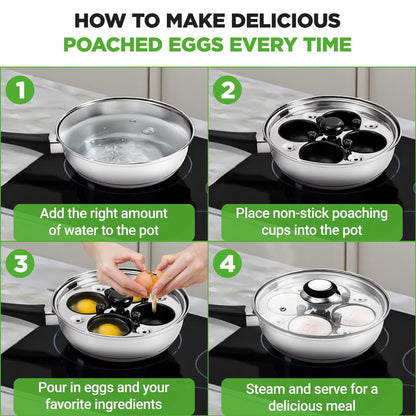 HOW TO MAKE DELICIOUS
POACHED EGGS EVERY TIME

1

Add the right amount of water to the pot

2

Place non-stick poaching cups into the pot

3

Pour in eggs and your favorite ingredients

4

Steam and serve for a delicious meal