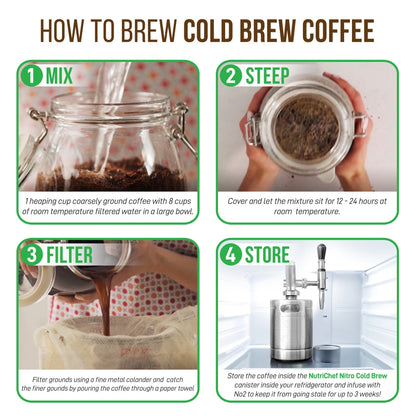 HOW TO BREW COLD BREW COFFEE

1 MIX

1 heaping cup coarsely ground coffee with 8 cups of room temperature filtered water in a large bowl.

2 STEEP

Cover and let the mixture sit for 12 - 24 hours at room temperature.

3 FILTER

Filter grounds using a fine metal colander and catch the finer gounds by pouring the coffee through a paper towel

4 STORE

Store the coffee inside the NutriChef Nitro Cold Brew canister inside your refridgerator and infuse with No2 to keep it from going stale for up to 3 weeks!