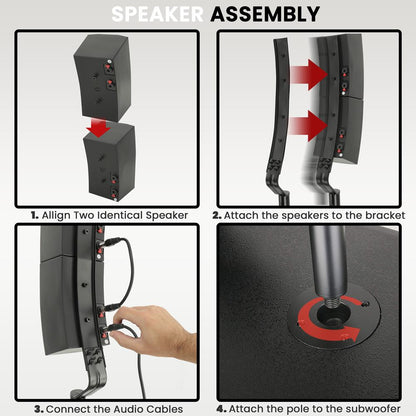 SPEAKER ASSEMBLY

1. Allign Two Identical Speaker

2. Attach the speakers to the bracket

3. Connect the Audio Cables

4. Attach the pole to the subwoofer