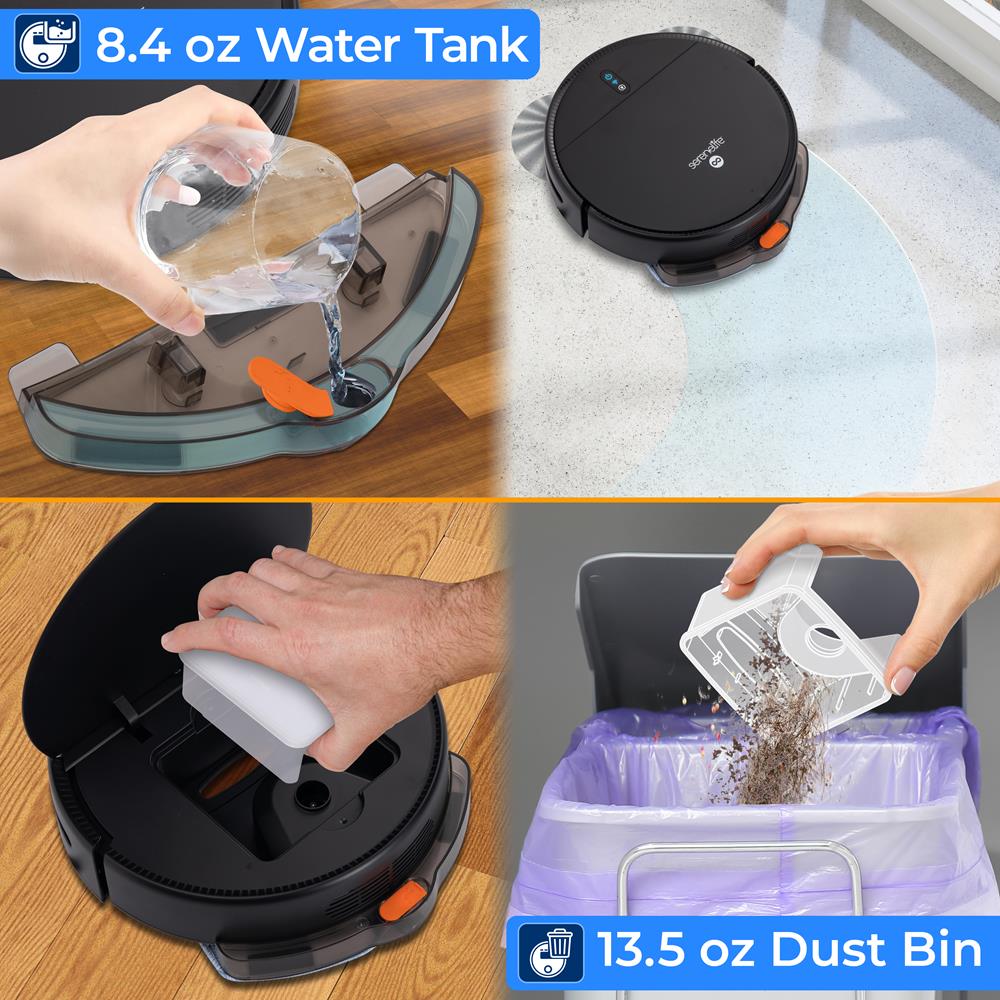 8.4 oz Water Tank

serenelife

13.5 oz Dust Bin