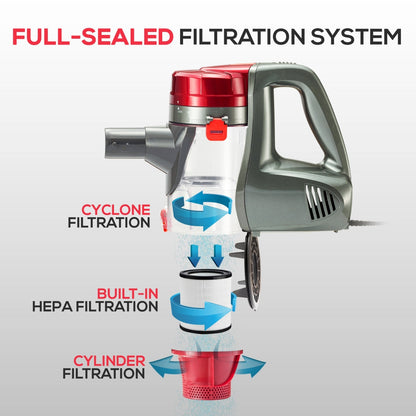 FULL-SEALED FILTRATION SYSTEM

CYCLONE FILTRATION

BUILT-IN HEPA FILTRATION

CYLINDER FILTRATION