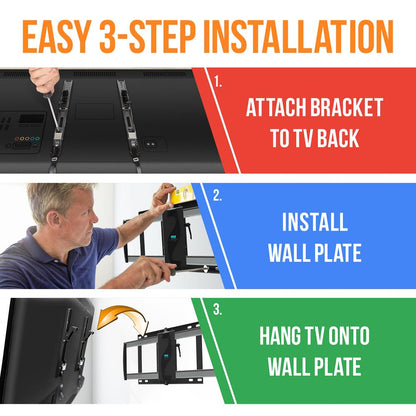 EASY 3-STEP INSTALLATION

1.

ATTACH BRACKET TO TV BACK

2.

INSTALL WALL PLATE

3.

HANG TV ONTO WALL PLATE