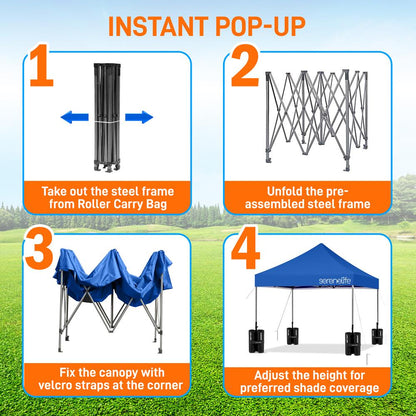 INSTANT POP-UP

1

Take out the steel frame from Roller Carry Bag

2

Unfold the pre-assembled steel frame

3

Fix the canopy with velcro straps at the corner

4

serenelife

Adjust the height for preferred shade coverage