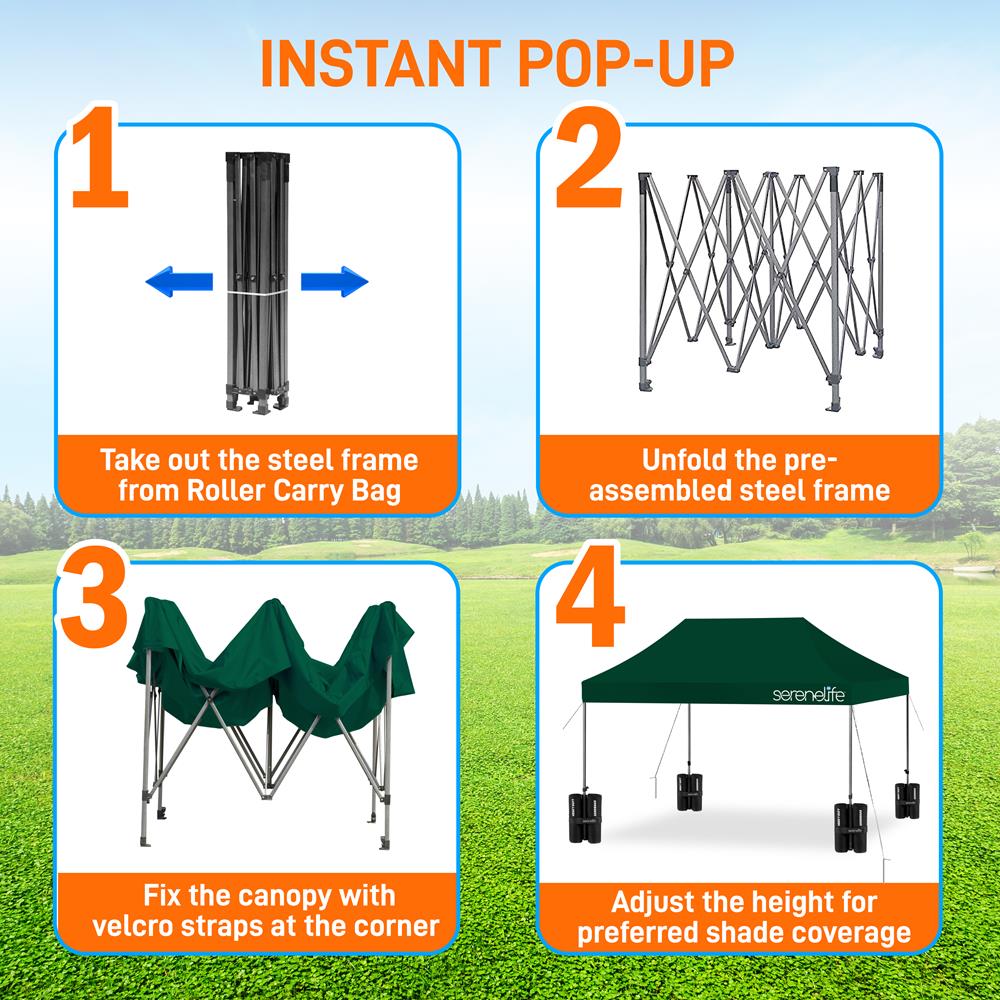 INSTANT POP-UP

1

Take out the steel frame from Roller Carry Bag

2

Unfold the pre-assembled steel frame

3

Fix the canopy with velcro straps at the corner

4

serenelife

Adjust the height for preferred shade coverage