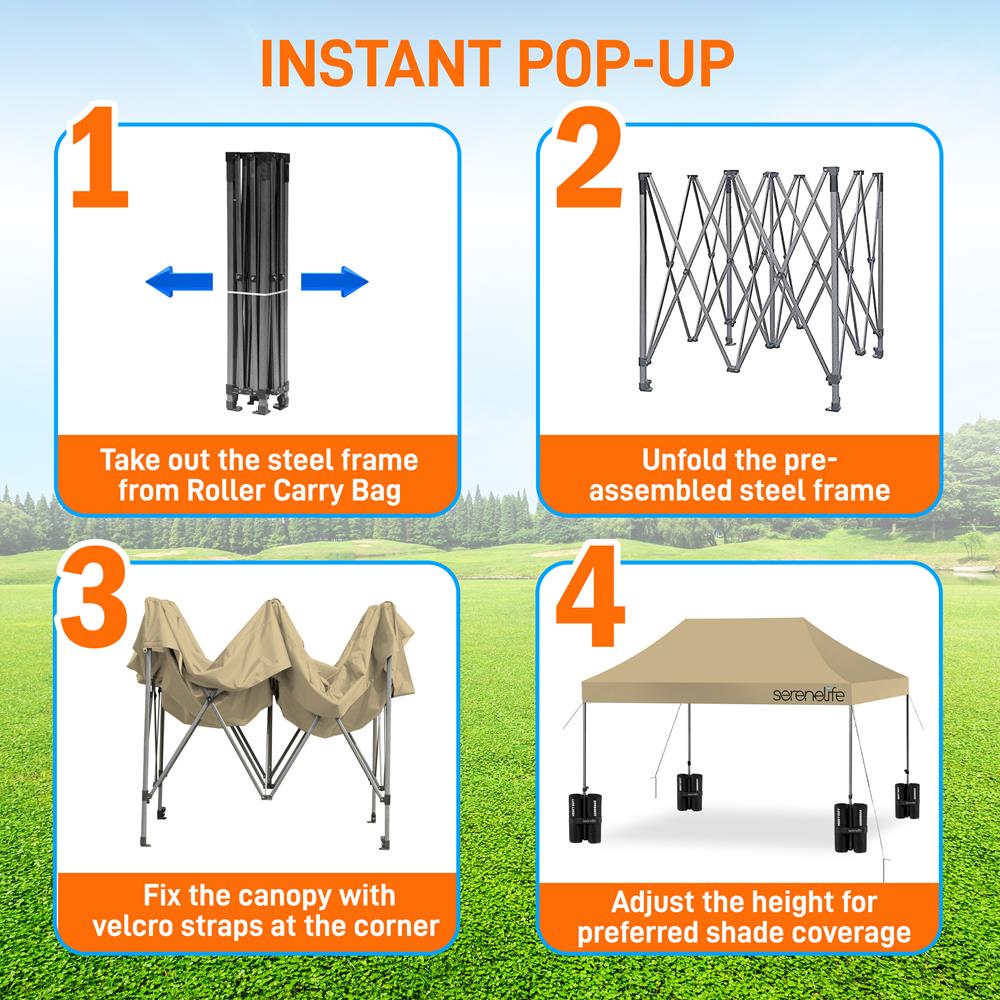 INSTANT POP-UP

1

Take out the steel frame from Roller Carry Bag

2

Unfold the pre-assembled steel frame

3

Fix the canopy with velcro straps at the corner

4

serenelife

Adjust the height for preferred shade coverage