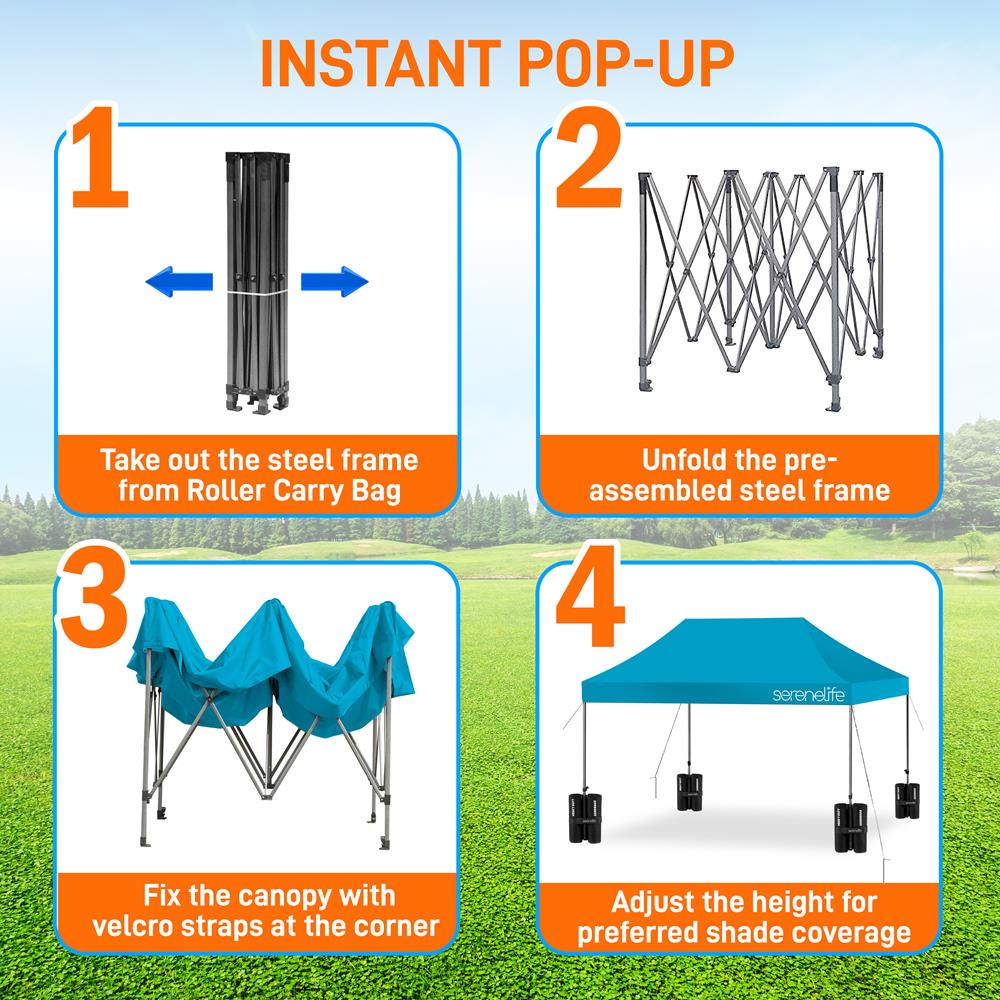 INSTANT POP-UP

1

Take out the steel frame from Roller Carry Bag

2

Unfold the pre-assembled steel frame

3

Fix the canopy with velcro straps at the corner

4

serenelife

Adjust the height for preferred shade coverage