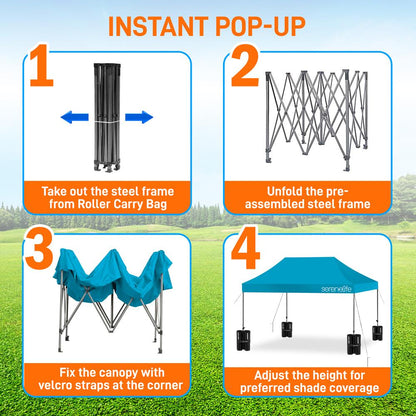 INSTANT POP-UP

1

Take out the steel frame from Roller Carry Bag

2

Unfold the pre-assembled steel frame

3

Fix the canopy with velcro straps at the corner

4

serenelife

Adjust the height for preferred shade coverage