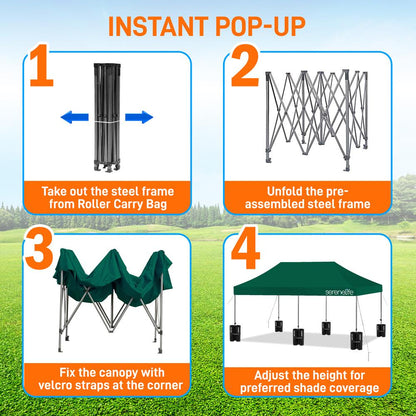 INSTANT POP-UP

1

Take out the steel frame from Roller Carry Bag

2

Unfold the pre-assembled steel frame

3

Fix the canopy with velcro straps at the corner

4

serenelife

Adjust the height for preferred shade coverage