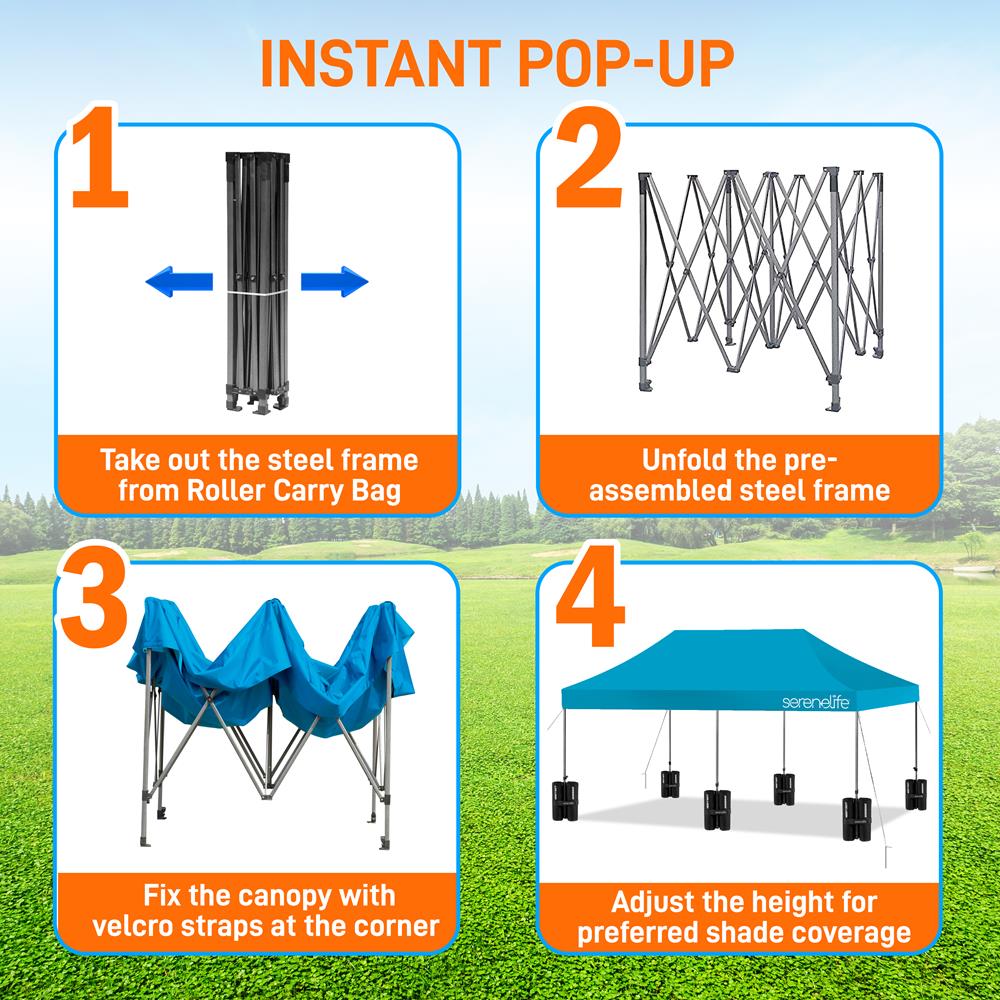 INSTANT POP-UP

1

Take out the steel frame from Roller Carry Bag

2

Unfold the pre-assembled steel frame

3

Fix the canopy with velcro straps at the corner

4

serenelife

Adjust the height for preferred shade coverage