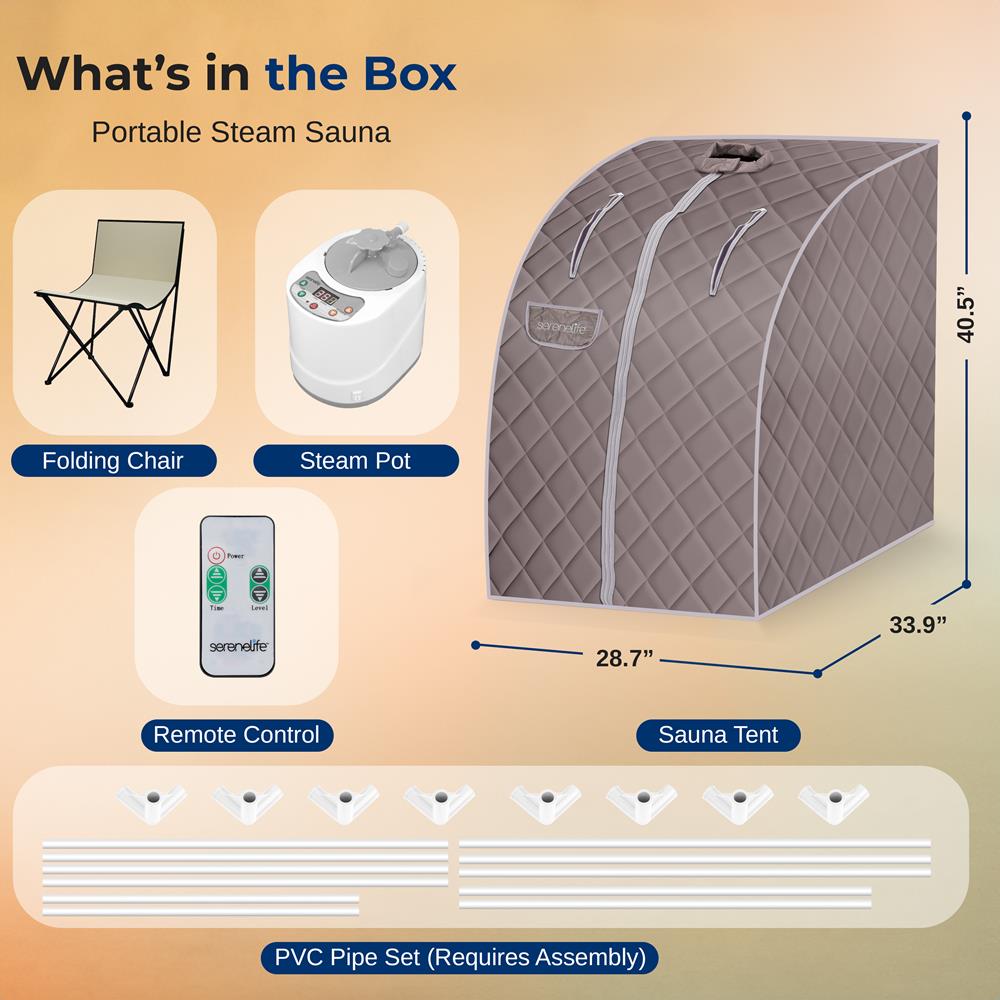 What's in the Box

Portable Steam Sauna

Folding Chair

Steam Pot

Power

Time

Level

serenelife

Remote Control

serenelife

40.5"

33.9"

28.7"

Sauna Tent

PVC Pipe Set (Requires Assembly)