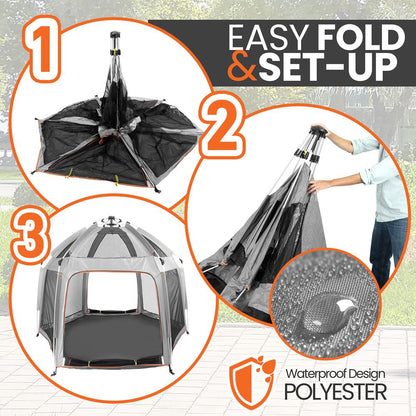 EASY FOLD
&SET-UP

1

2

3

Waterproof Design
POLYESTER