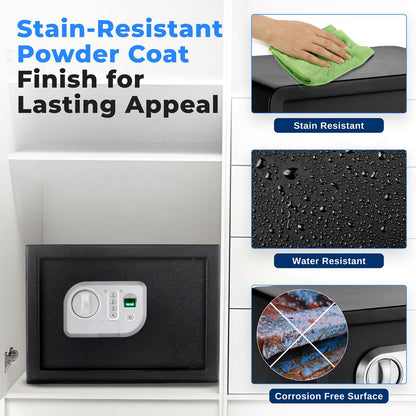 Stain-Resistant Powder Coat Finish for Lasting Appeal

Stain Resistant

Water Resistant

Corrosion Free Surface