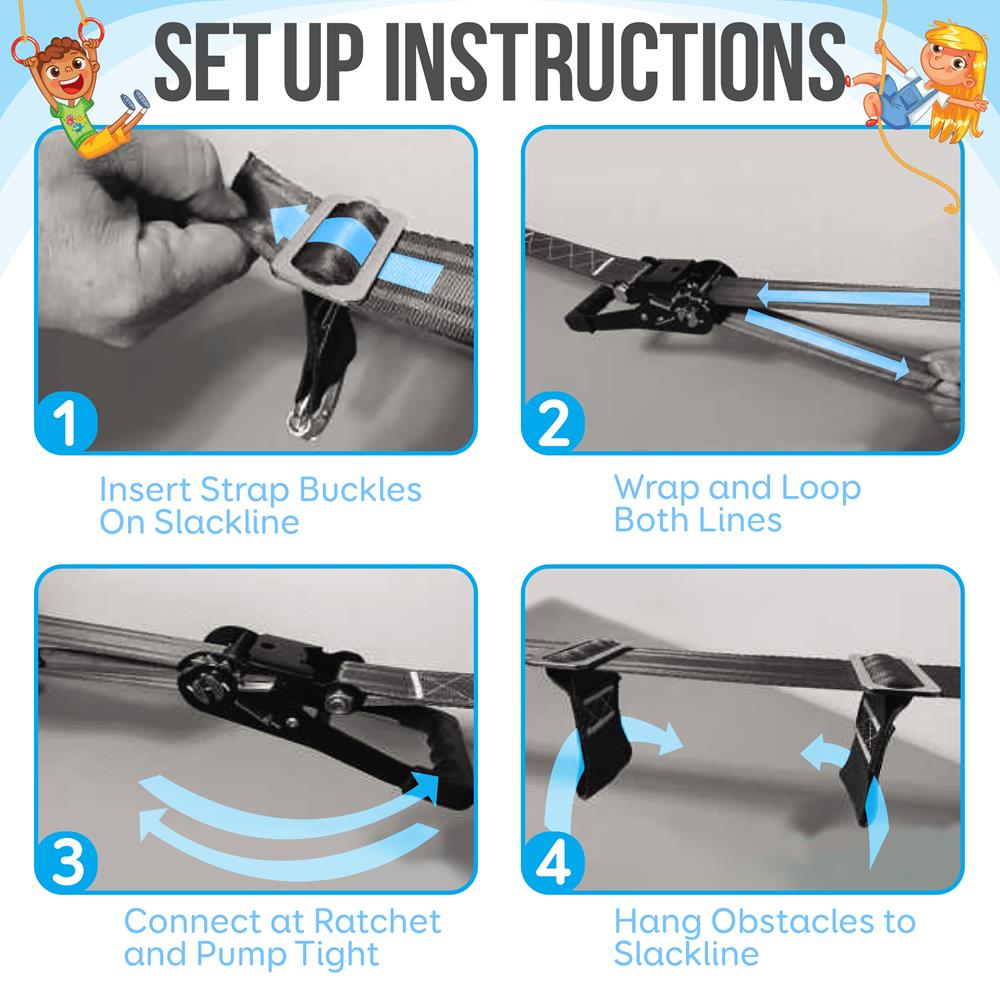 SET UP INSTRUCTIONS

1

Insert Strap Buckles On Slackline

2

Wrap and Loop Both Lines

3

Connect at Ratchet and Pump Tight

4

Hang Obstacles to Slackline