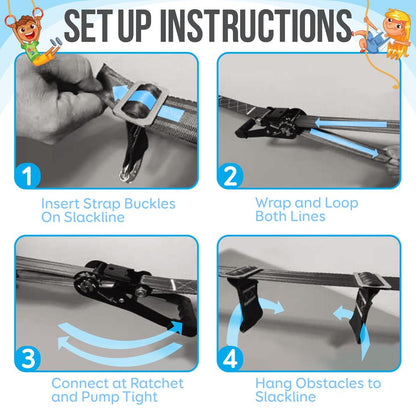 SET UP INSTRUCTIONS

1

Insert Strap Buckles On Slackline

2

Wrap and Loop Both Lines

3

Connect at Ratchet and Pump Tight

4

Hang Obstacles to Slackline