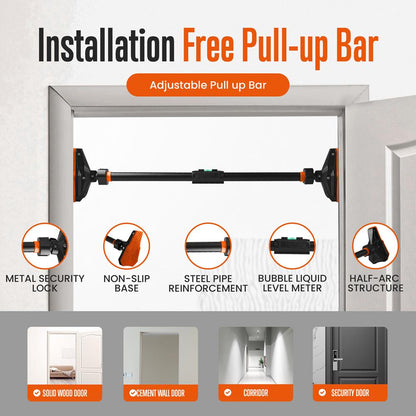 Installation Free Pull-up Bar

Adjustable Pull up Bar

METAL SECURITY LOCK

NON-SLIP BASE

STEEL PIPE REINFORCEMENT

BUBBLE LIQUID LEVEL METER

HALF-ARC STRUCTURE

SOLID WOOD DOOR

CEMENT WALL DOOR

CORRIDOR

SECURITY DOOR